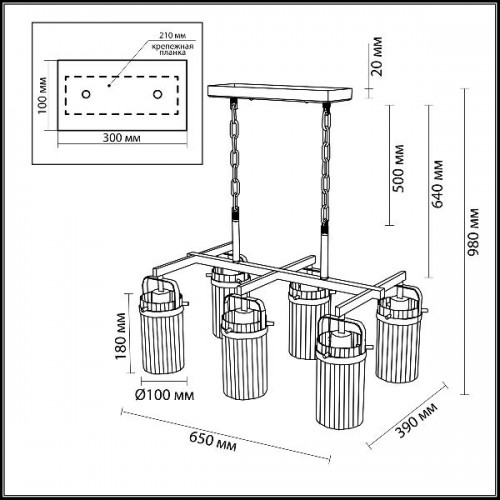 210 мм
крепежная планка
100 мм
300 мм
20 мм
500 мм
640 мм
980 мм
180 мм
Ø100 мм
650 мм
390 мм